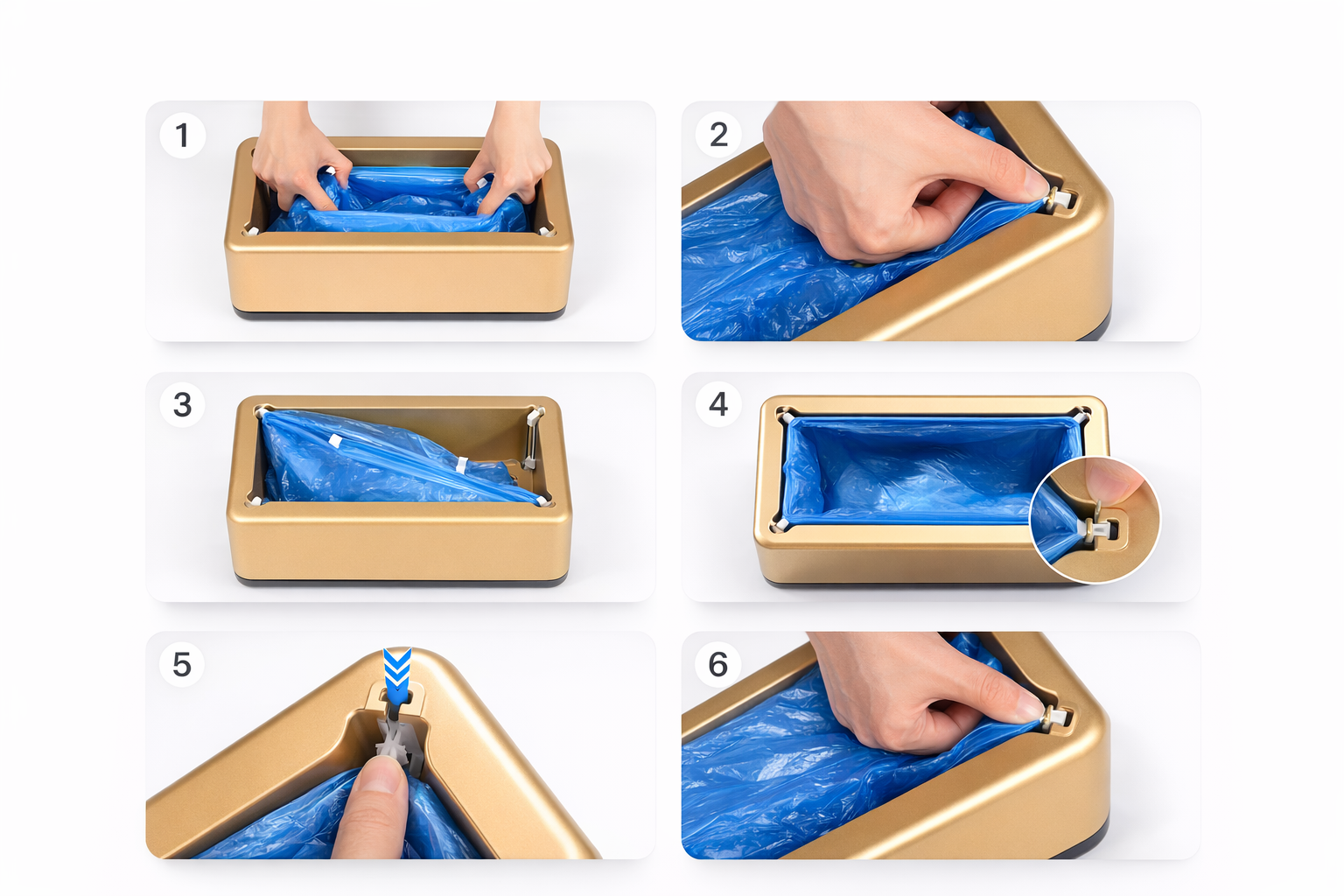 1

2

3

4

5

6